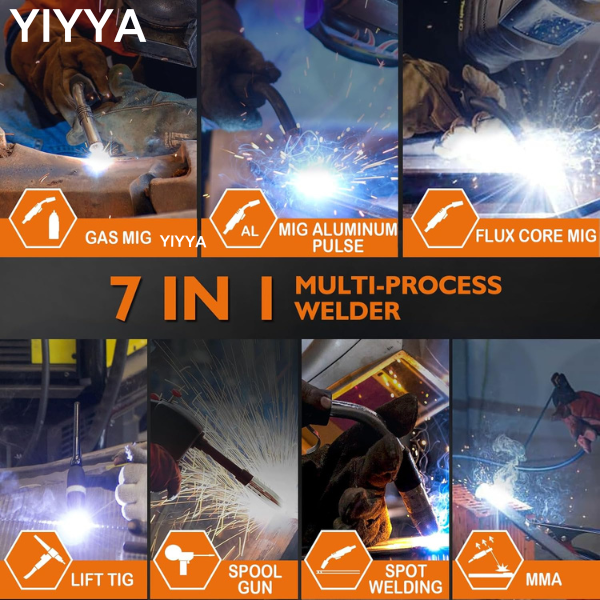 YIYYA

GAS MIG YIYYA

AL MIG ALUMINUM PULSE

FLUX CORE MIG

7 IN 1 MULTI-PROCESS WELDER

LIFT TIG

SPOOL GUN

SPOT WELDING

MMA